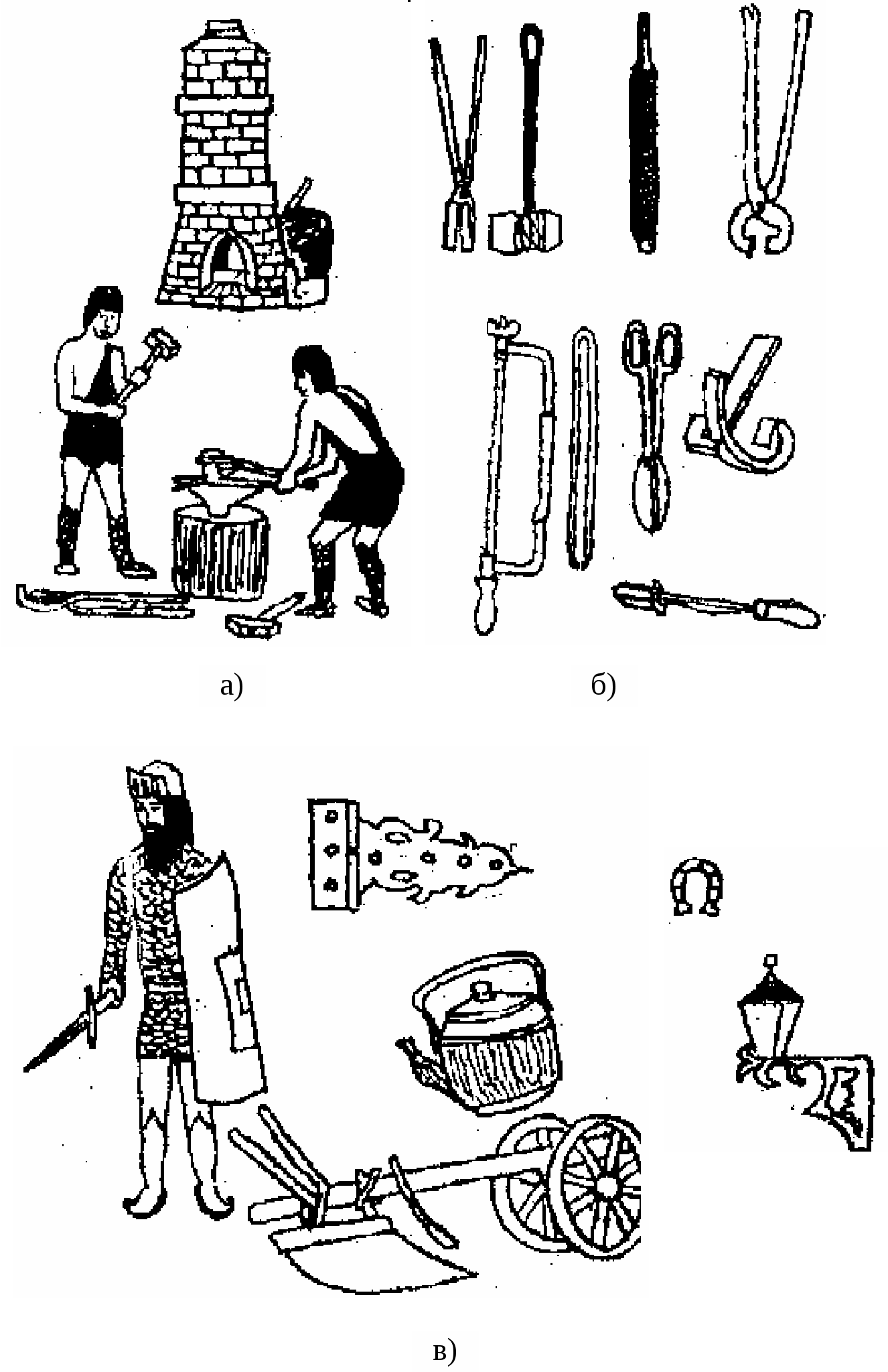 а)

б)

в)